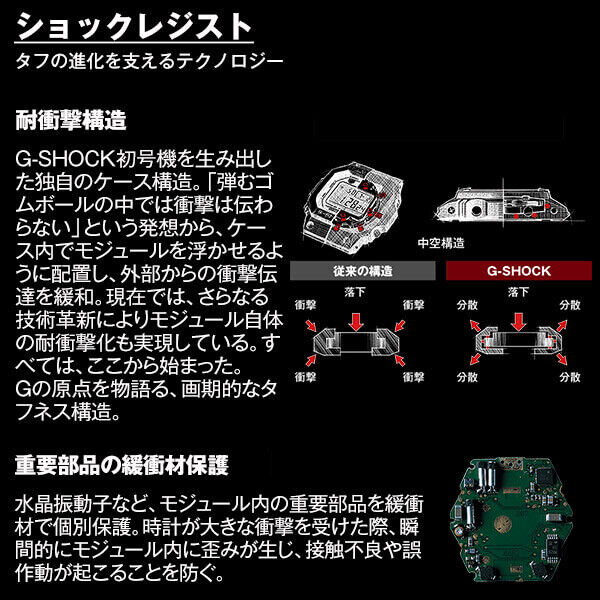 ショックレジスト
タフの進化を支えるテクノロジー

耐衝撃構造

G-SHOCK初号機を生み出した独自のケース構造。「弾むゴムボールの中では衝撃は伝わらない」という発想から、ケース内でモジュールを浮かせるように配置し、外部からの衝撃伝達を緩和。現在では、さらなる技術革新によりモジュール自体の耐衝撃化も実現している。すべては、ここから始まった。Gの原点を物語る、画期的なタフネス構造。

中空構造

従来の構造
落下
衝撃
衝撃
衝撃
衝撃

G-SHOCK
落下
分散
分散
分散
分散

重要部品の緩衝材保護

水晶振動子など、モジュール内の重要部品を緩衝材で個別保護。時計が大きな衝撃を受けた際、瞬間的にモジュール内に歪みが生じ、接触不良や誤作動が起こることを防ぐ。