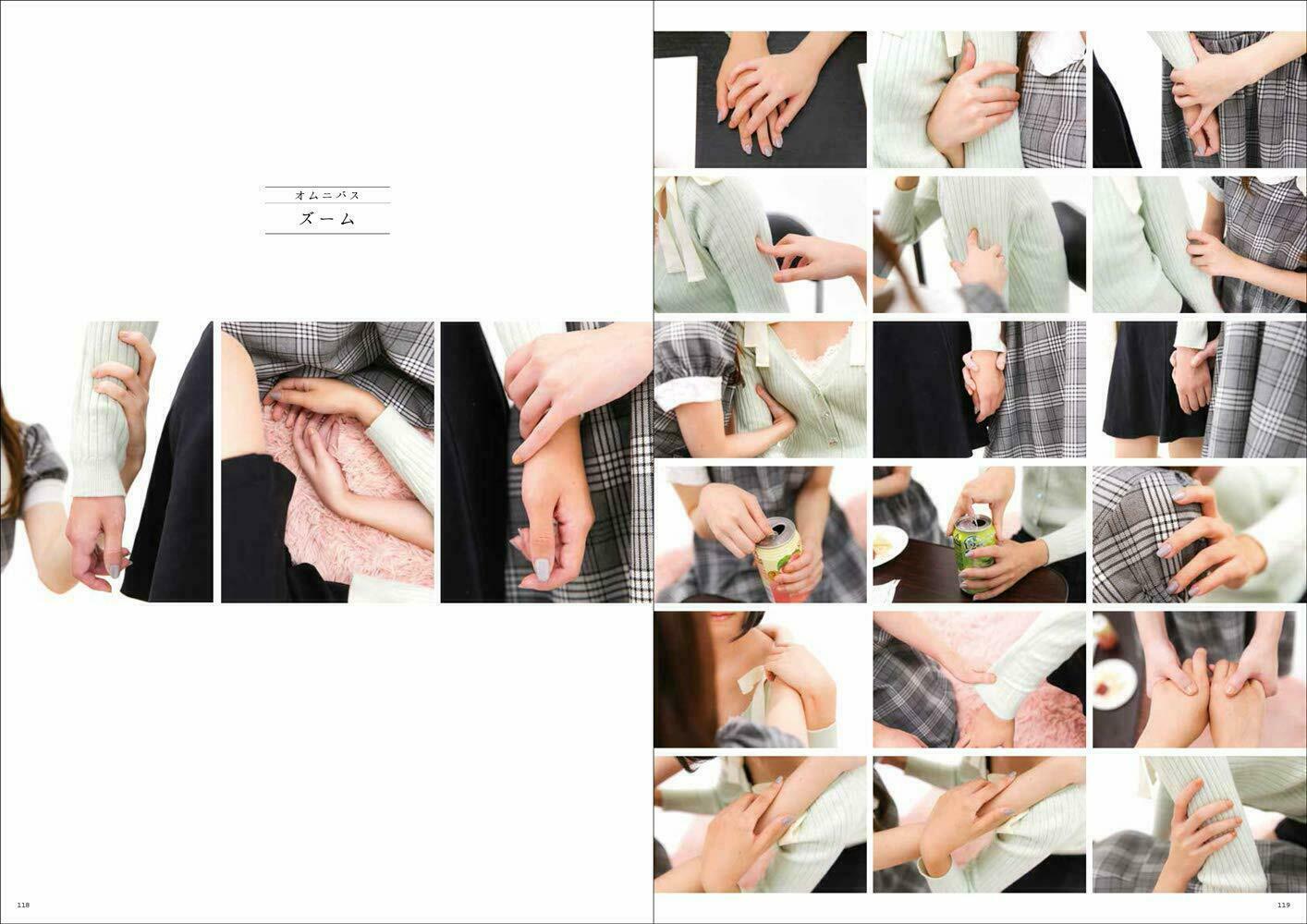 オムニバス
ズーム

118

119